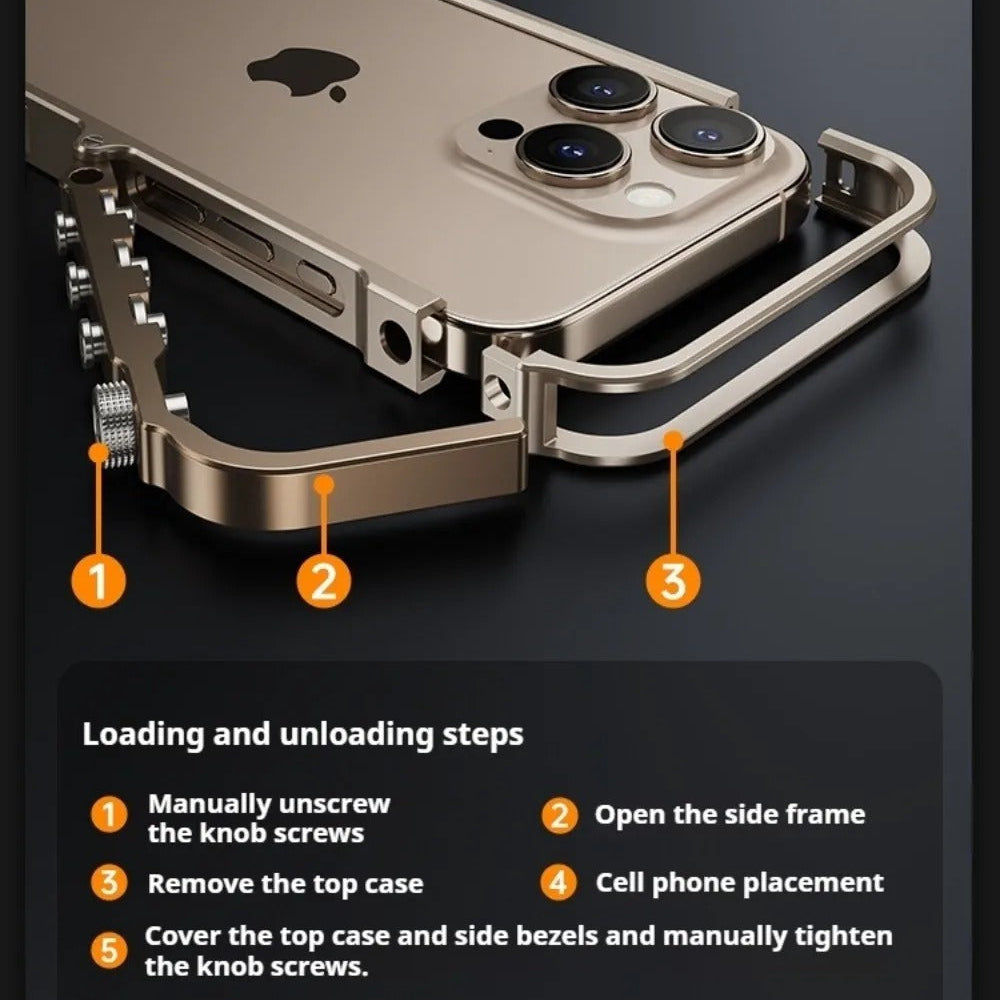 1

2

3

Loading and unloading steps

1 Manually unscrew the knob screws

2 Open the side frame

3 Remove the top case

4 Cell phone placement

5 Cover the top case and side bezels and manually tighten the knob screws.