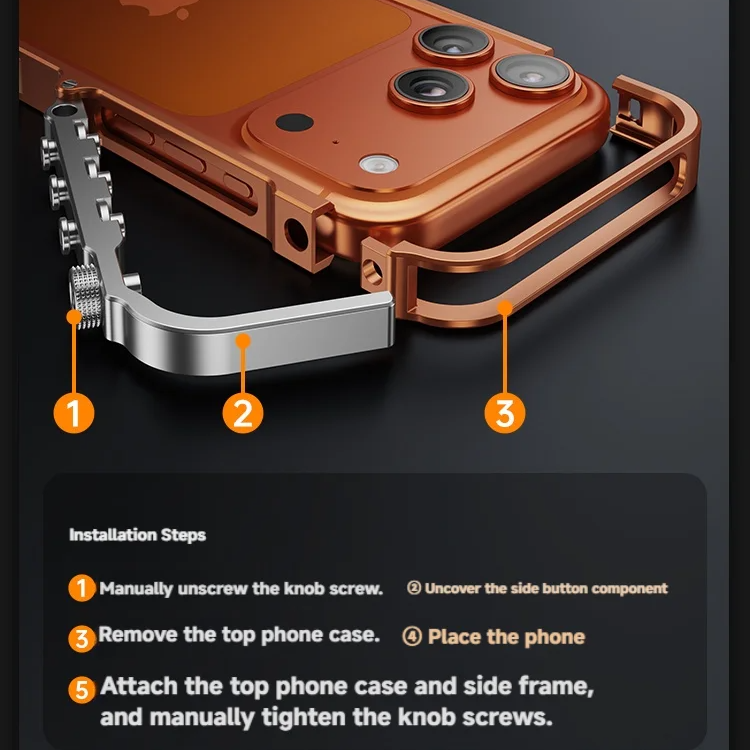 1
2
3

Installation Steps

1 Manually unscrew the knob screw. ② Uncover the side button component

3 Remove the top phone case. ④ Place the phone

5 Attach the top phone case and side frame, and manually tighten the knob screws.