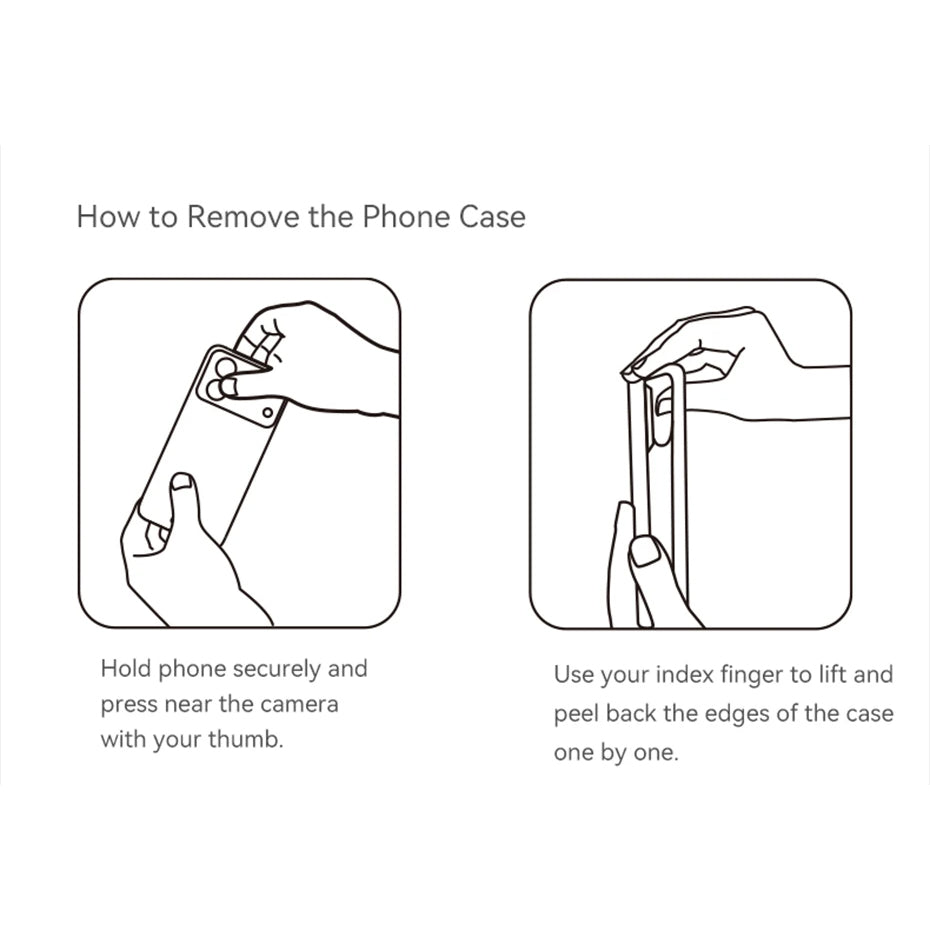 How to Remove the Phone Case

Hold phone securely and press near the camera with your thumb.

Use your index finger to lift and peel back the edges of the case one by one.