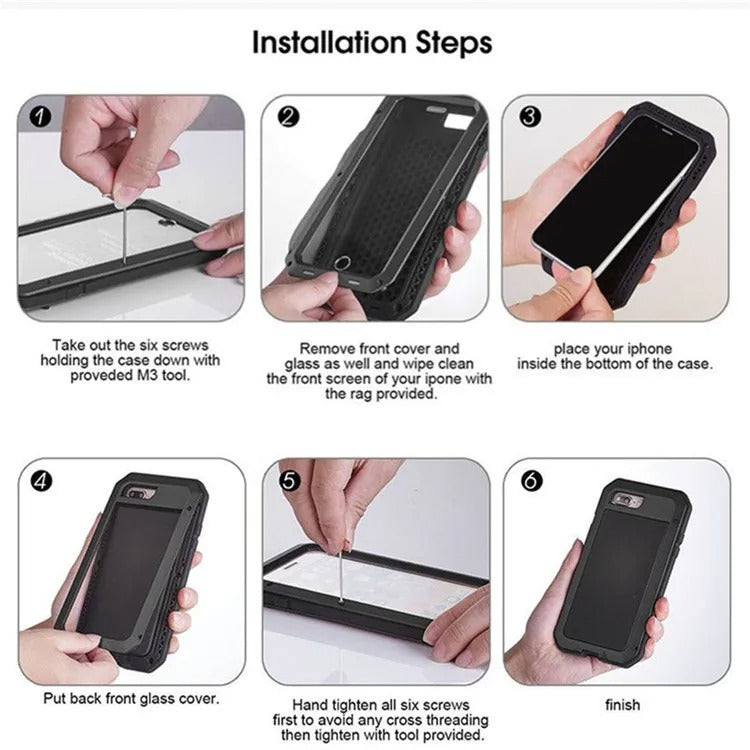 Installation Steps

1
Take out the six screws holding the case down with proveded M3 tool.

2
Remove front cover and glass as well and wipe clean the front screen of your ipone with the rag provided.

3
place your iphone inside the bottom of the case.

4
Put back front glass cover.

5
Hand tighten all six screws first to avoid any cross threading then tighten with tool provided.

6
finish