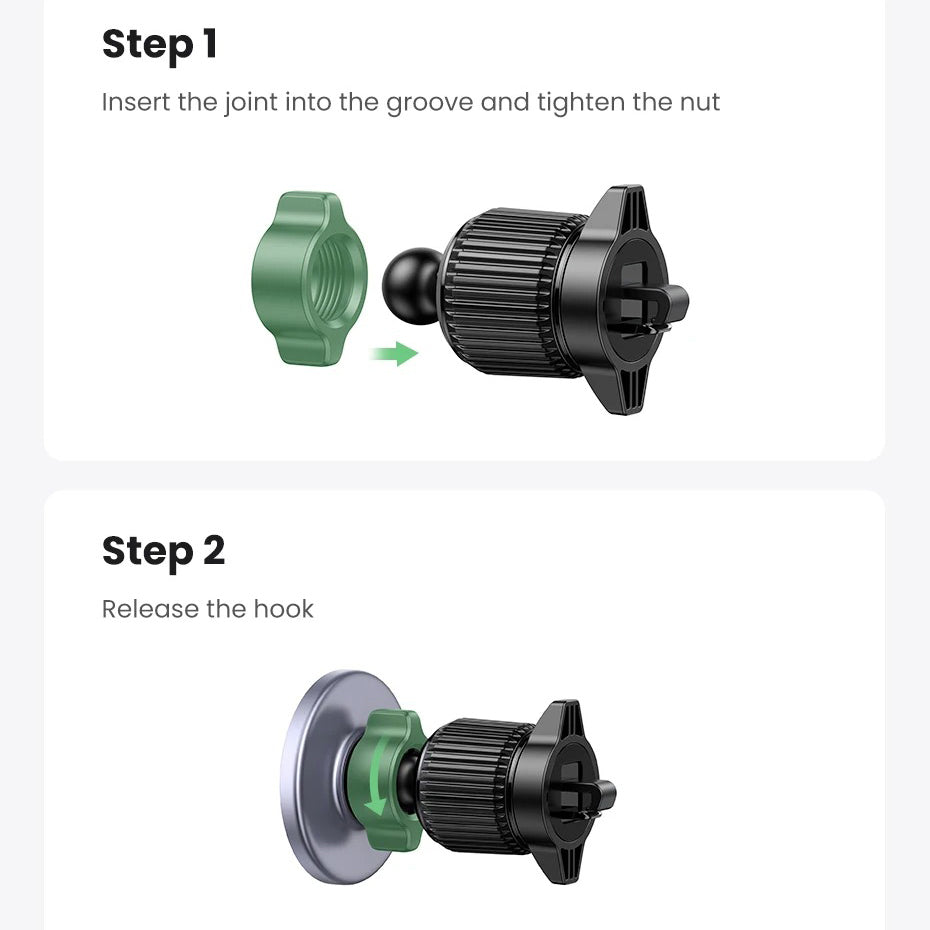 Step 1

Insert the joint into the groove and tighten the nut

Step 2

Release the hook