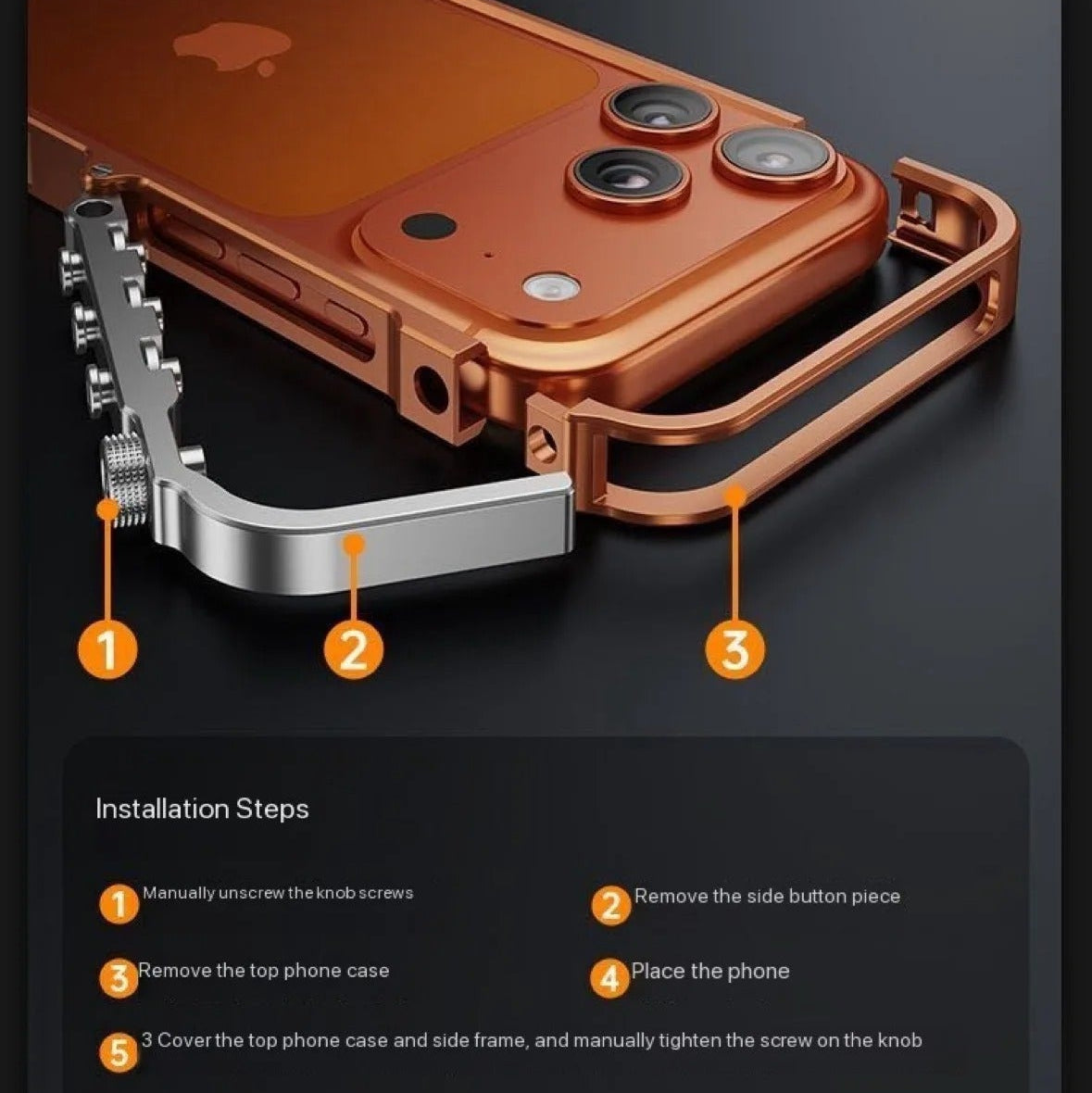 1

2

3

Installation Steps

1 Manually unscrew the knob screws

2 Remove the side button piece

3 Remove the top phone case

4 Place the phone

5 3 Cover the top phone case and side frame, and manually tighten the screw on the knob