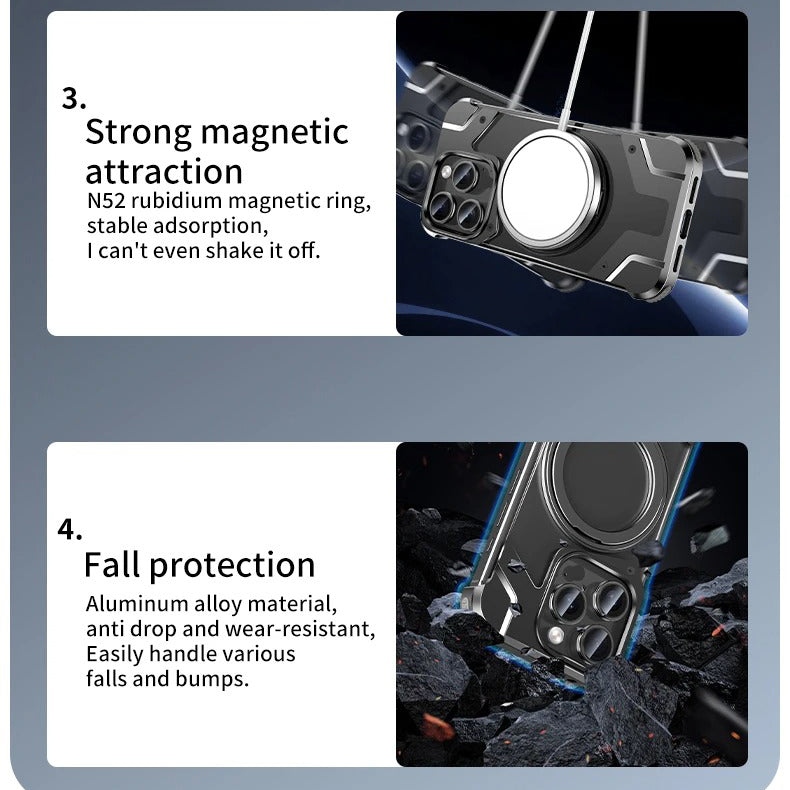 3.
Strong magnetic attraction
N52 rubidium magnetic ring, stable adsorption, I can't even shake it off.

4.
Fall protection
Aluminum alloy material, anti drop and wear-resistant, Easily handle various falls and bumps.