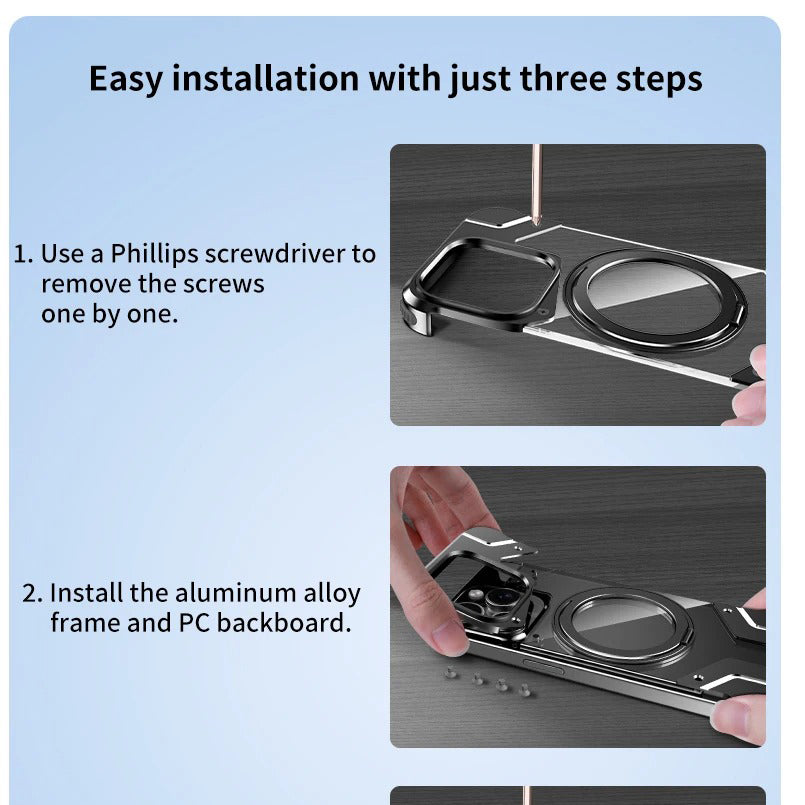 Easy installation with just three steps

1. Use a Phillips screwdriver to remove the screws one by one.

2. Install the aluminum alloy frame and PC backboard.