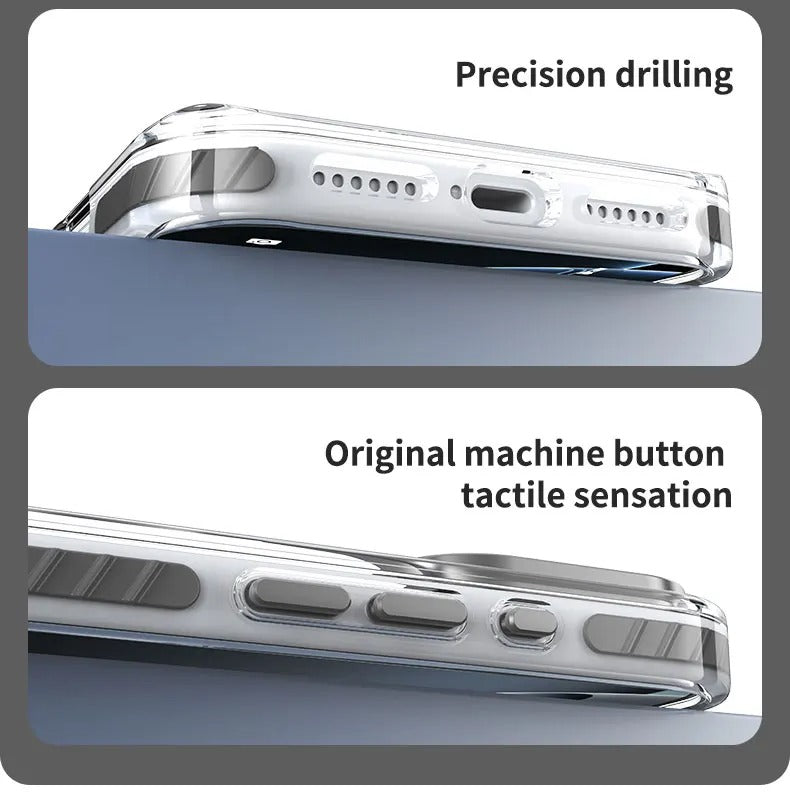 Precision drilling

Original machine button tactile sensation